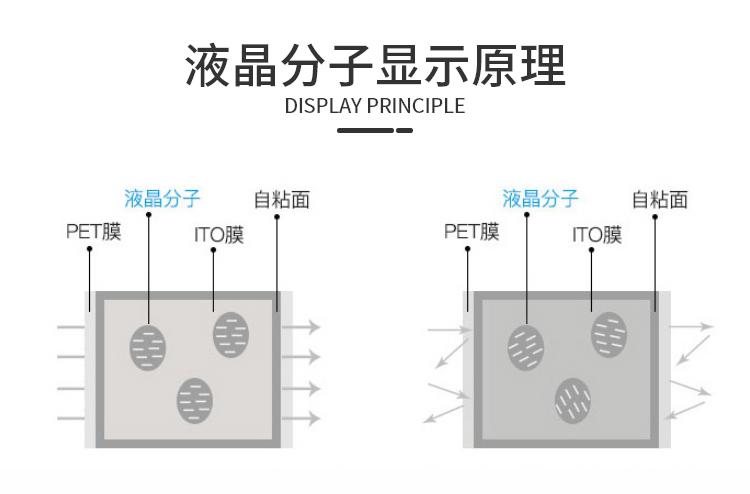 液晶分子显示原理

DISPLAY PRINCIPLE

液晶分子
自粘面
PET膜
ITO膜

液晶分子
自粘面
PET膜
ITO膜