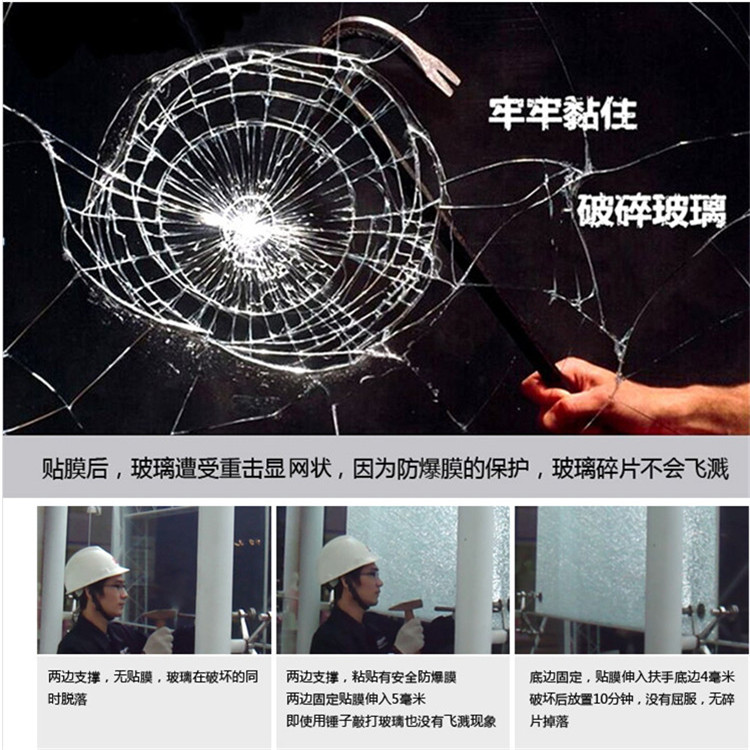 牢牢黏住

破碎玻璃

贴膜后，玻璃遭受重击显网状，因为防爆膜的保护，玻璃碎片不会飞溅

两边支撑，无贴膜，玻璃在破坏的同时脱落

两边支撑，粘贴有安全防爆膜
两边固定贴膜伸入5毫米
即使用锤子敲打玻璃也没有飞溅现象

底边固定，贴膜伸入扶手底边4毫米
破坏后放置10分钟，没有屈服，无碎片掉落